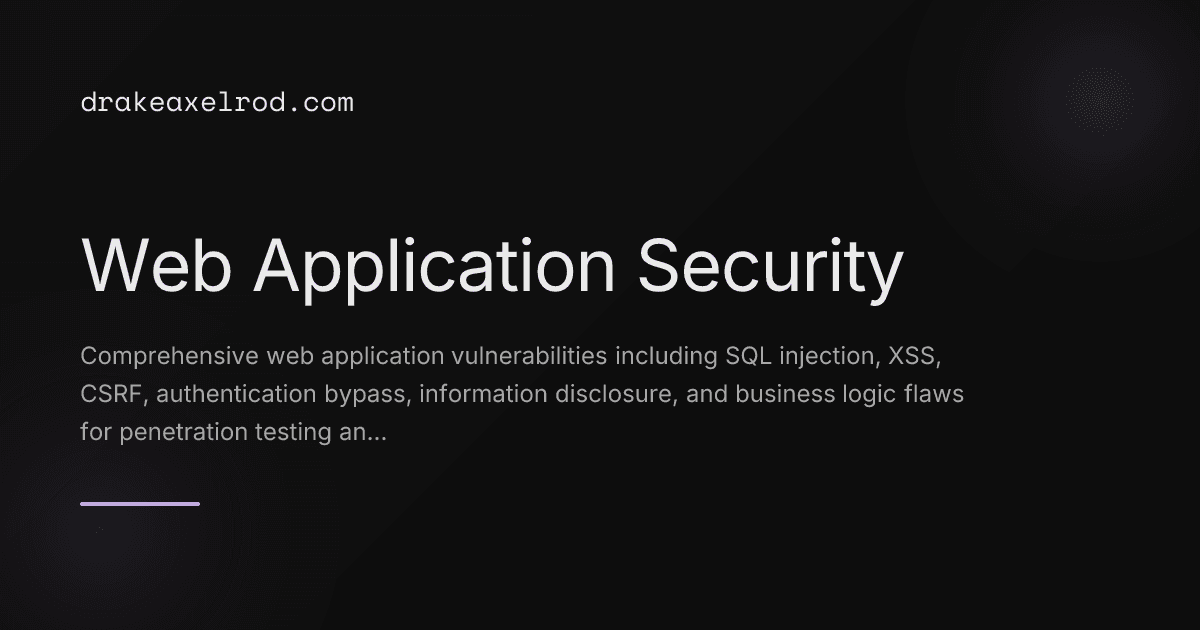 drakeaxelrod.com

Web Application Security

Comprehensive web application vulnerabilities including SQL injection, XSS, CSRF, authentication bypass, information disclosure, and business logic flaws for penetration testing an...